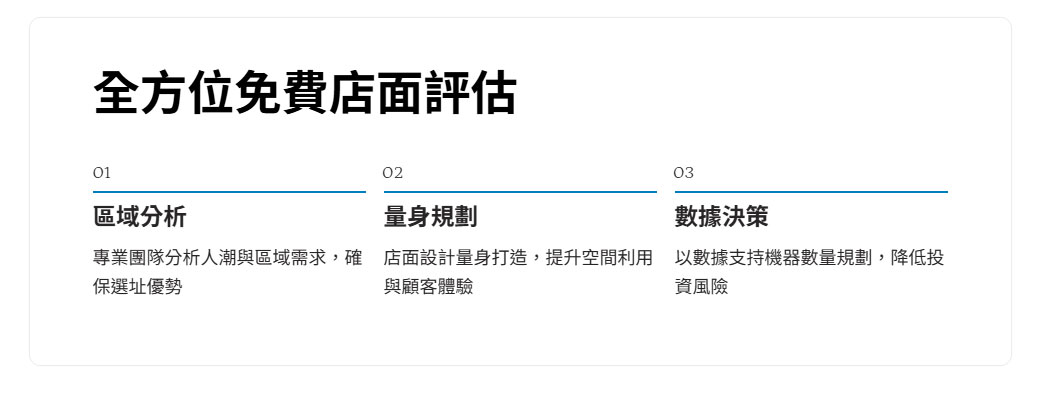 全方位免費店面評估

01

區域分析

專業團隊分析人潮與區域需求，確保選址優勢

02

量身規劃

店面設計量身打造，提升空間利用與顧客體驗

03

數據決策

以數據支持機器數量規劃，降低投資風險